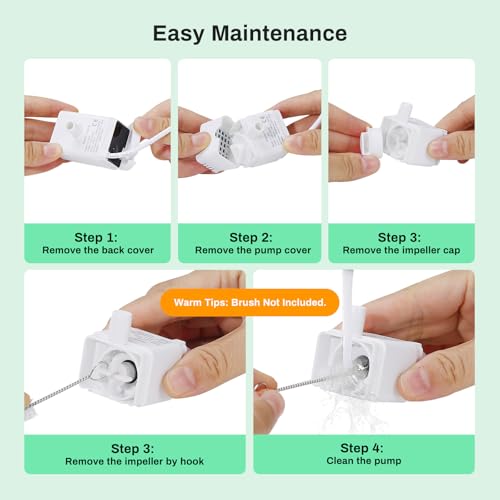 Easy Maintenance

Step 1:
Remove the back cover

Step 2:
Remove the pump cover

Step 3:
Remove the impeller cap

Warm Tips: Brush Not Included.

Step 3:
Remove the impeller by hook

Step 4:
Clean the pump