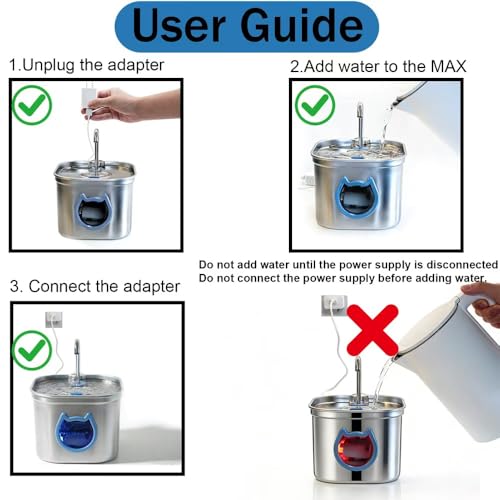 User Guide

1.Unplug the adapter

2.Add water to the MAX

Do not add water until the power supply is disconnected
Do not connect the power supply before adding water.

3. Connect the adapter