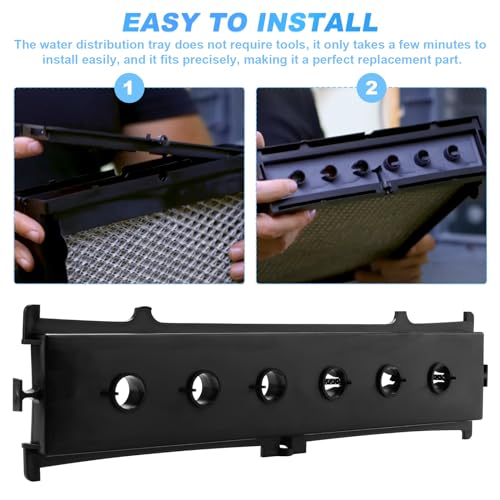 EASY TO INSTALL

The water distribution tray does not require tools, it only takes a few minutes to install easily, and it fits precisely, making it a perfect replacement part.

1

2