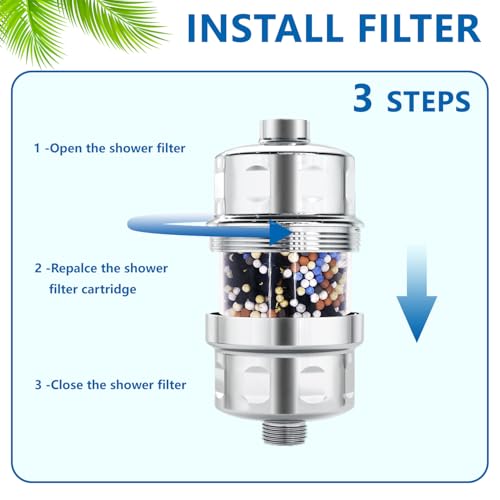 INSTALL FILTER

3 STEPS

1 -Open the shower filter

2 -Repalce the shower filter cartridge

3 -Close the shower filter