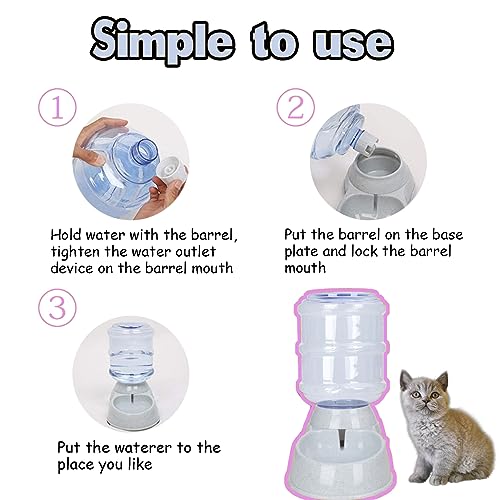 Simple to use

1

Hold water with the barrel, tighten the water outlet device on the barrel mouth

2

Put the barrel on the base plate and lock the barrel mouth

3

Put the waterer to the place you like