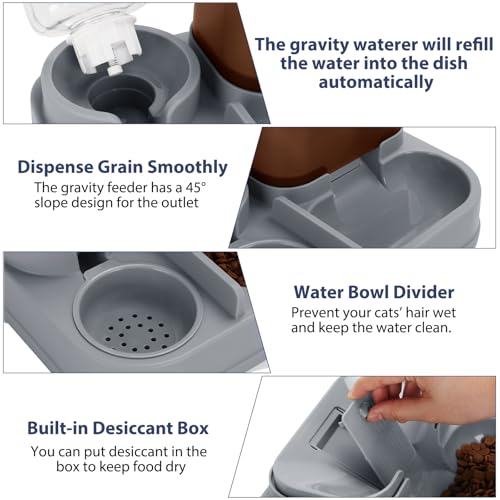 The gravity waterer will refill the water into the dish automatically

Dispense Grain Smoothly
The gravity feeder has a 45° slope design for the outlet

Water Bowl Divider
Prevent your cats' hair wet and keep the water clean.

Built-in Desiccant Box
You can put desiccant in the box to keep food dry