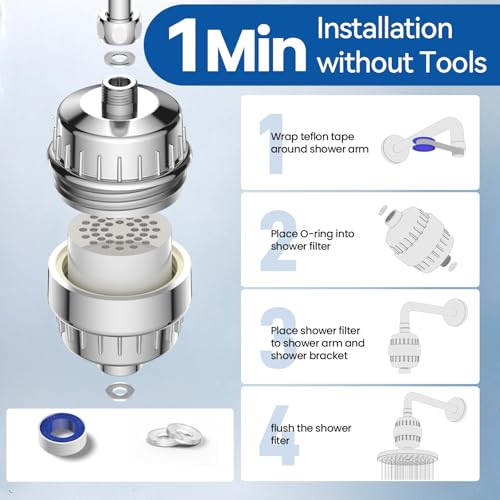 1Min Installation without Tools

1 Wrap teflon tape around shower arm

2 Place O-ring into shower filter

3 Place shower filter to shower arm and shower bracket

4 flush the shower fiter