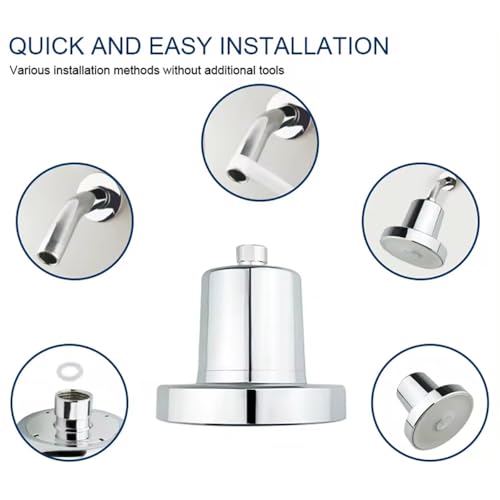 QUICK AND EASY INSTALLATION

Various installation methods without additional tools