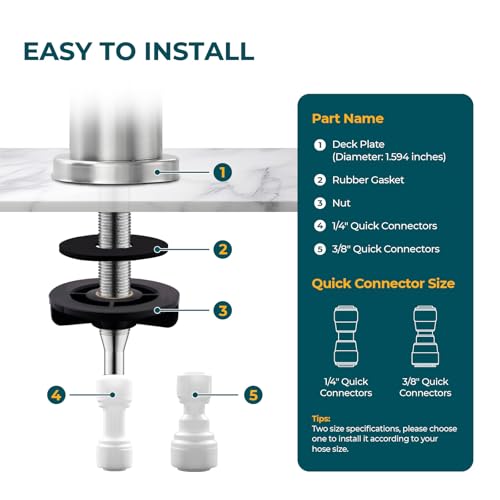 EASY TO INSTALL

1

2

3

4

5

Part Name

1 Deck Plate (Diameter: 1.594 inches)

2 Rubber Gasket

3 Nut

4 1/4" Quick Connectors

5 3/8" Quick Connectors

Quick Connector Size

1/4" Quick Connectors

3/8" Quick Connectors

Tips:
Two size specifications, please choose one to install it according to your hose size.