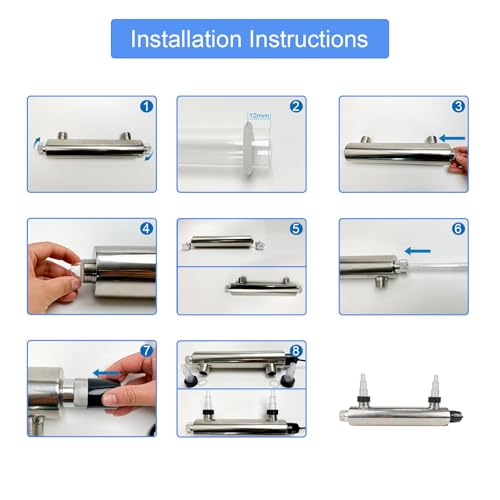 Installation Instructions

1

2

12mm

3

4

5

6

7

8