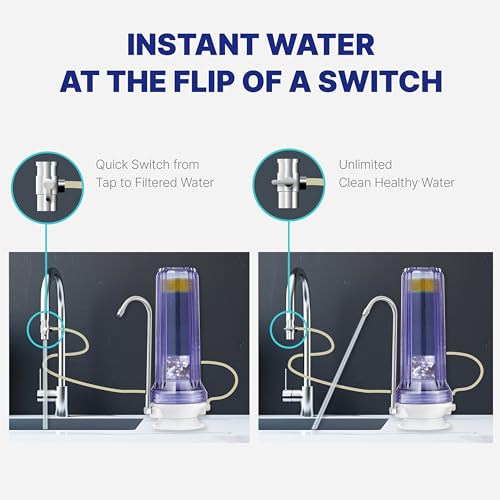 INSTANT WATER
AT THE FLIP OF A SWITCH

Quick Switch from Tap to Filtered Water

Unlimited Clean Healthy Water