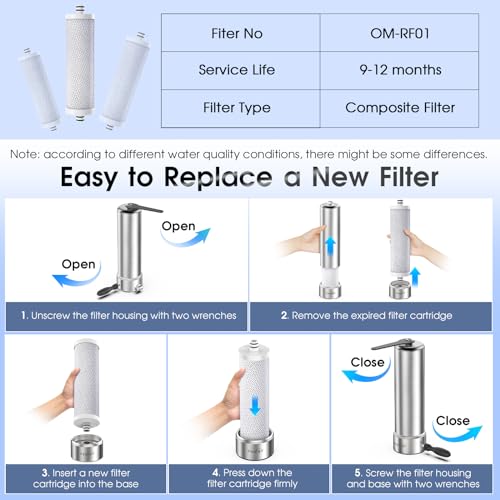 | Fiter No | OM-RF01 |
|---|---|
| Service Life | 9-12 months |
| Filter Type | Composite Filter |

Note: according to different water quality conditions, there might be some differences.

Easy to Replace a New Filter

Open

Open

1. Unscrew the filter housing with two wrenches

2. Remove the expired filter cartridge

3. Insert a new filter cartridge into the base

4. Press down the filter cartridge firmly

Close

Close

5. Screw the filter housing and base with two wrenches