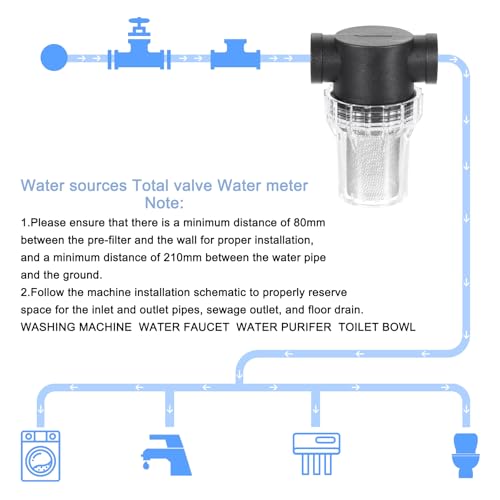 Water sources Total valve Water meter
Note:

1.Please ensure that there is a minimum distance of 80mm between the pre-filter and the wall for proper installation, and a minimum distance of 210mm between the water pipe and the ground.

2.Follow the machine installation schematic to properly reserve space for the inlet and outlet pipes, sewage outlet, and floor drain.

WASHING MACHINE WATER FAUCET WATER PURIFER TOILET BOWL