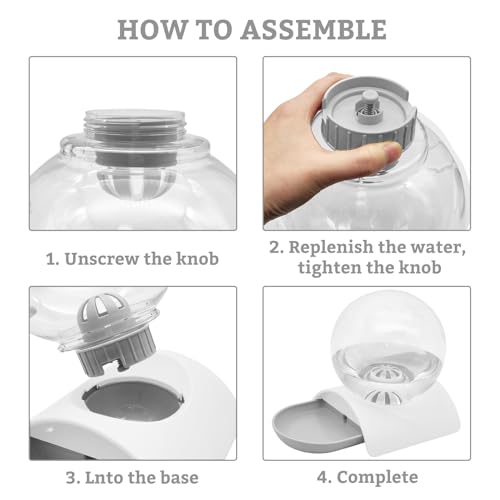 HOW TO ASSEMBLE

1. Unscrew the knob

2. Replenish the water, tighten the knob

3. Lnto the base

4. Complete