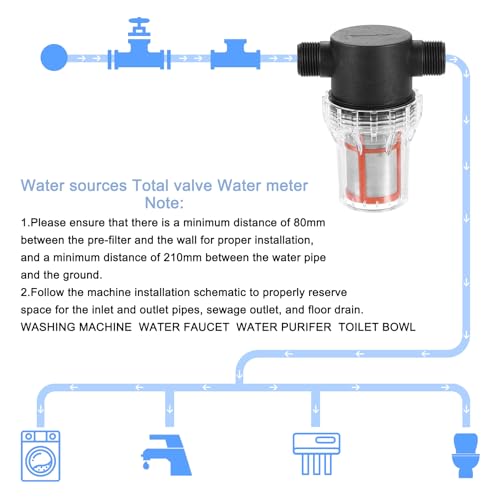 Water sources Total valve Water meter
Note:
1.Please ensure that there is a minimum distance of 80mm between the pre-filter and the wall for proper installation, and a minimum distance of 210mm between the water pipe and the ground.
2.Follow the machine installation schematic to properly reserve space for the inlet and outlet pipes, sewage outlet, and floor drain.
WASHING MACHINE WATER FAUCET WATER PURIFER TOILET BOWL