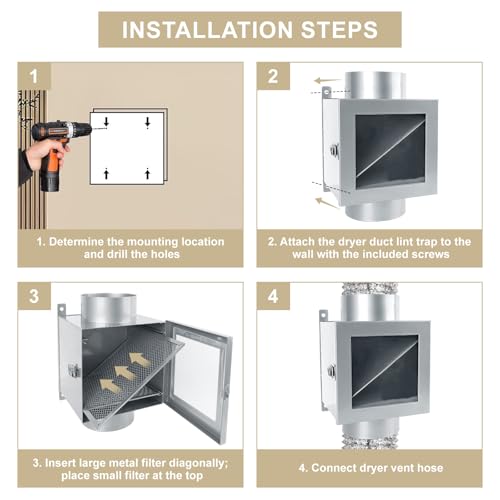 INSTALLATION STEPS

1

1. Determine the mounting location and drill the holes

2

2. Attach the dryer duct lint trap to the wall with the included screws

3

3. Insert large metal filter diagonally; place small filter at the top

4

4. Connect dryer vent hose