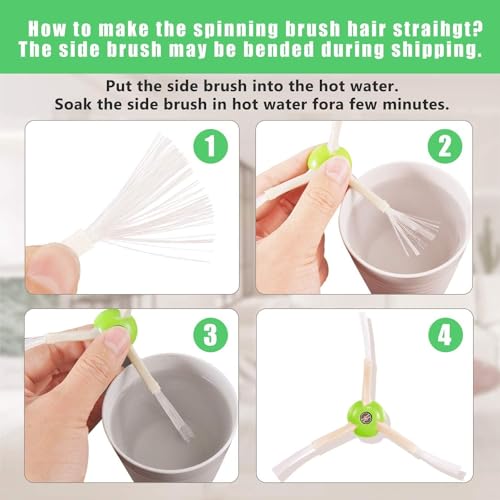 How to make the spinning brush hair straihgt?
The side brush may be bended during shipping.

Put the side brush into the hot water.
Soak the side brush in hot water fora few minutes.

1

2

3

4