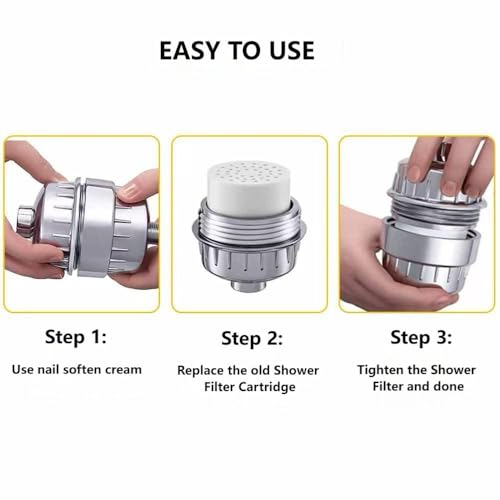 EASY TO USE

Step 1:

Use nail soften cream

Step 2:

Replace the old Shower Filter Cartridge

Step 3:

Tighten the Shower Filter and done