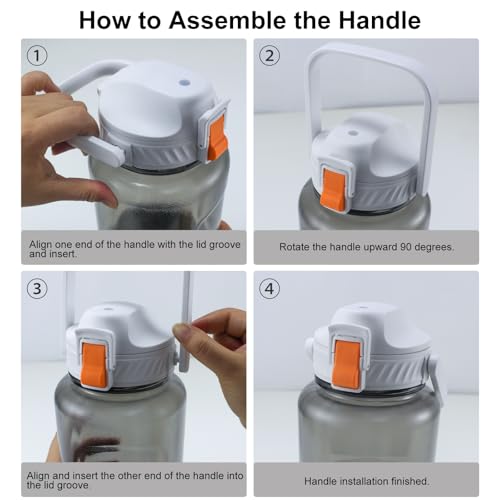 How to Assemble the Handle

①

Align one end of the handle with the lid groove and insert.

②

Rotate the handle upward 90 degrees.

③

Align and insert the other end of the handle into the lid groove

④

Handle installation finished.