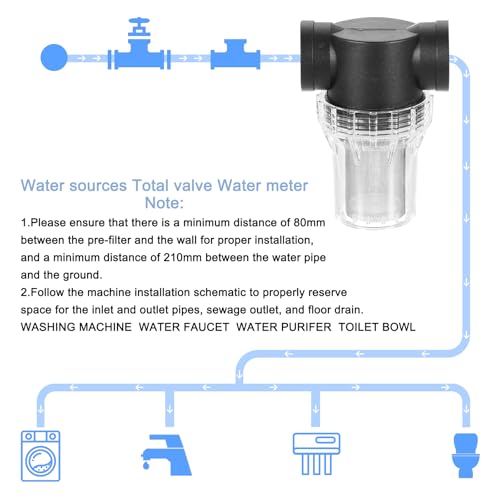 Water sources Total valve Water meter
Note:

1.Please ensure that there is a minimum distance of 80mm between the pre-filter and the wall for proper installation, and a minimum distance of 210mm between the water pipe and the ground.

2.Follow the machine installation schematic to properly reserve space for the inlet and outlet pipes, sewage outlet, and floor drain.

WASHING MACHINE WATER FAUCET WATER PURIFER TOILET BOWL