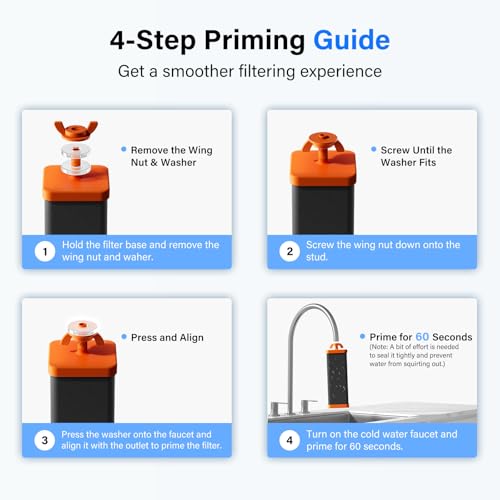 4-Step Priming Guide

Get a smoother filtering experience

Remove the Wing Nut & Washer

1 Hold the filter base and remove the wing nut and waher.

Screw Until the Washer Fits

2 Screw the wing nut down onto the stud.

Press and Align

3 Press the washer onto the faucet and align it with the outlet to prime the filter.

Prime for 60 Seconds
(Note: A bit of effort is needed to seal it tightly and prevent water from squirting out.)

4 Turn on the cold water faucet and prime for 60 seconds.