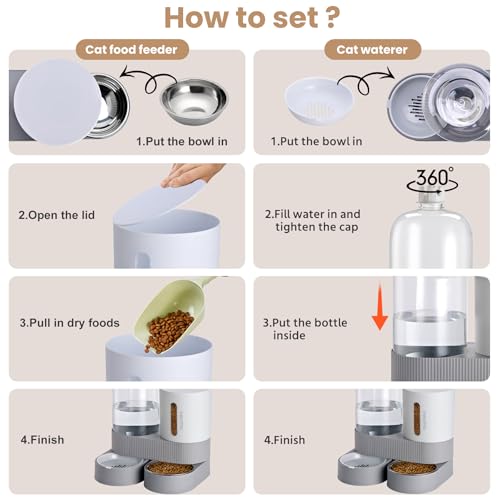 How to set ?

Cat food feeder

1.Put the bowl in

2.Open the lid

3.Pull in dry foods

4.Finish

Cat waterer

1.Put the bowl in

360°

2.Fill water in and tighten the cap

3.Put the bottle inside

4.Finish