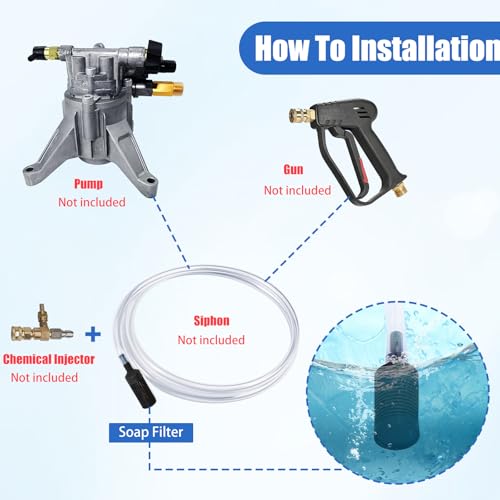 How To Installation

Pump
Not included

Gun
Not included

Siphon
Not included

+

Chemical Injector
Not included

Soap Filter