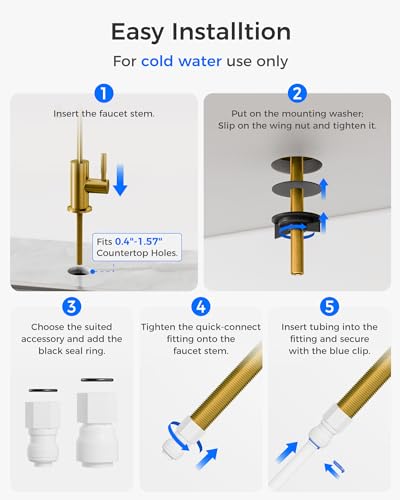 Easy Installtion

For cold water use only

1
Insert the faucet stem.

Fits 0.4"-1.57" Countertop Holes.

2
Put on the mounting washer; Slip on the wing nut and tighten it.

3
Choose the suited accessory and add the black seal ring.

4
Tighten the quick-connect fitting onto the faucet stem.

5
Insert tubing into the fitting and secure with the blue clip.