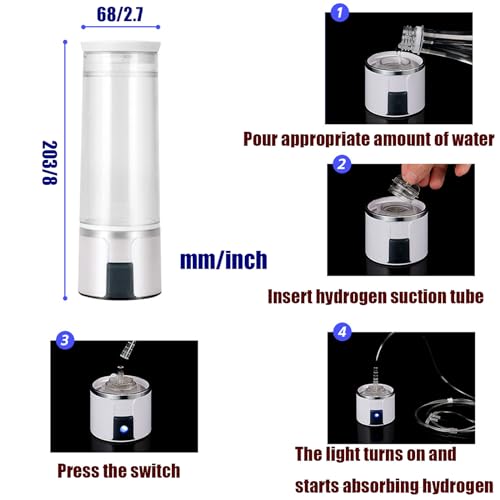 68/2.7

203/8

mm/inch

1

Pour appropriate amount of water

2

Insert hydrogen suction tube

3

Press the switch

4

The light turns on and starts absorbing hydrogen