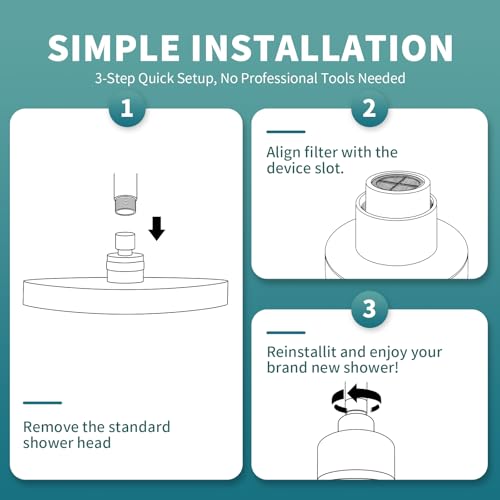 SIMPLE INSTALLATION

3-Step Quick Setup, No Professional Tools Needed

1

Remove the standard shower head

2

Align filter with the device slot.

3

Reinstallit and enjoy your brand new shower!