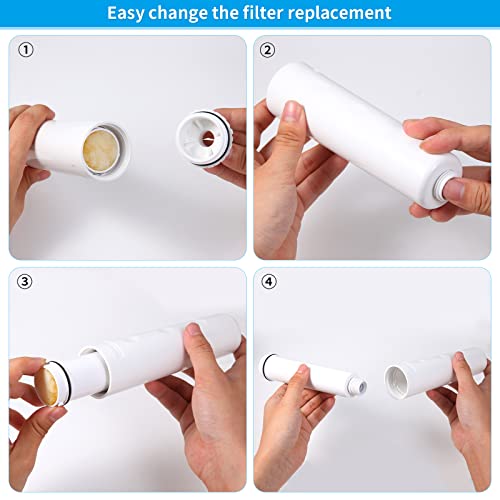 Easy change the filter replacement

①

②

③

④