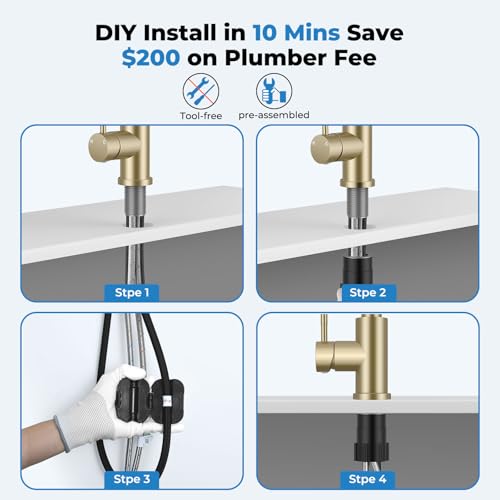 DIY Install in 10 Mins Save $200 on Plumber Fee

Tool-free

pre-assembled

Stpe 1

Stpe 2

Stpe 3

Stpe 4