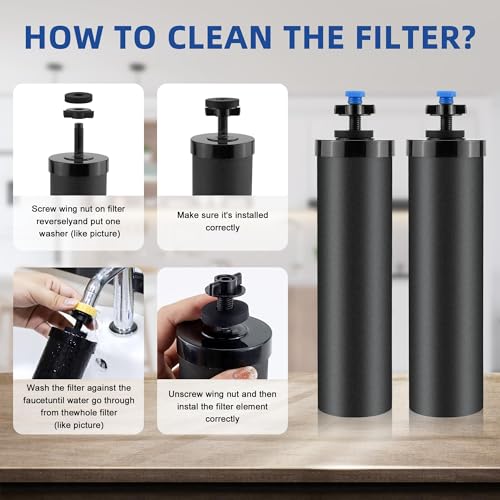 HOW TO CLEAN THE FILTER?

Screw wing nut on filter reverselyand put one washer (like picture)

Make sure it's installed correctly

Wash the filter against the faucetuntil water go through from thewhole filter (like picture)

Unscrew wing nut and then instal the filter element correctly