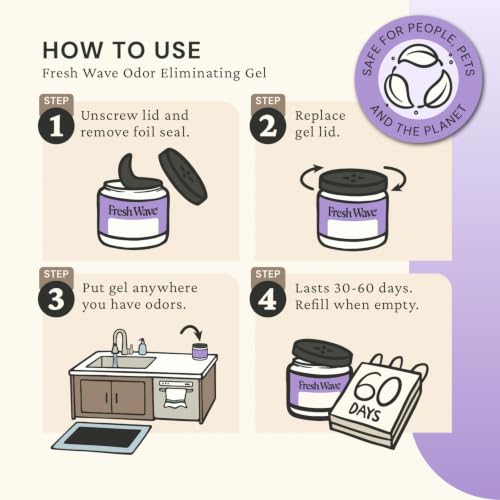 HOW TO USE
Fresh Wave Odor Eliminating Gel

SAFE FOR PEOPLE, PETS AND THE PLANET

STEP 1 Unscrew lid and remove foil seal.

Fresh Wave

STEP 2 Replace gel lid.

Fresh Wave

STEP 3 Put gel anywhere you have odors.

STEP 4 Lasts 30-60 days. Refill when empty.

Fresh Wave

60 DAYS