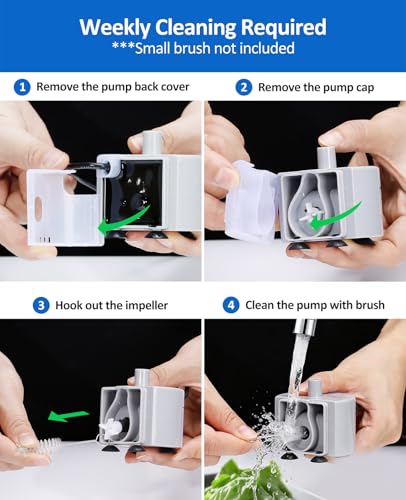 Weekly Cleaning Required
***Small brush not included

1 Remove the pump back cover

2 Remove the pump cap

3 Hook out the impeller

4 Clean the pump with brush