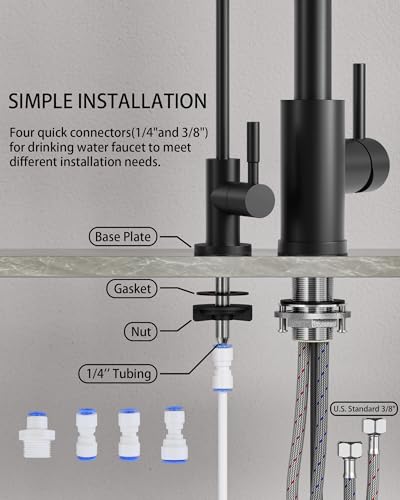 SIMPLE INSTALLATION

Four quick connectors(1/4"and 3/8") for drinking water faucet to meet different installation needs.

Base Plate

Gasket

Nut

1/4'' Tubing

U.S. Standard 3/8"