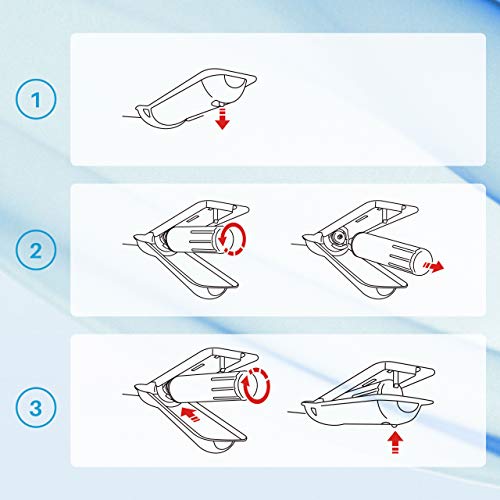 1

2

3