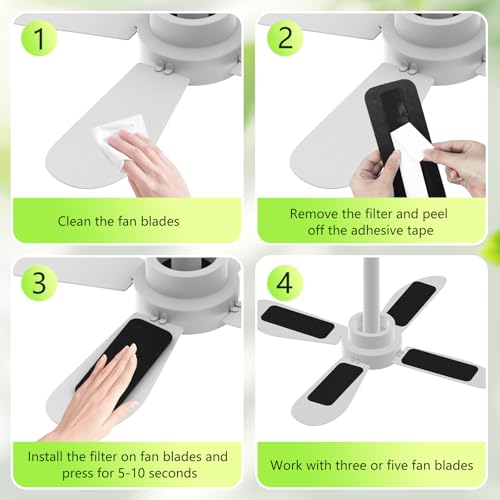 1

Clean the fan blades

2

Remove the filter and peel off the adhesive tape

3

Install the filter on fan blades and press for 5-10 seconds

4

Work with three or five fan blades