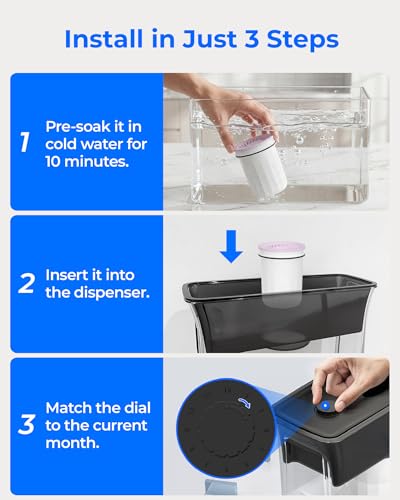 Install in Just 3 Steps

1 Pre-soak it in cold water for 10 minutes.

2 Insert it into the dispenser.

3 Match the dial to the current month.