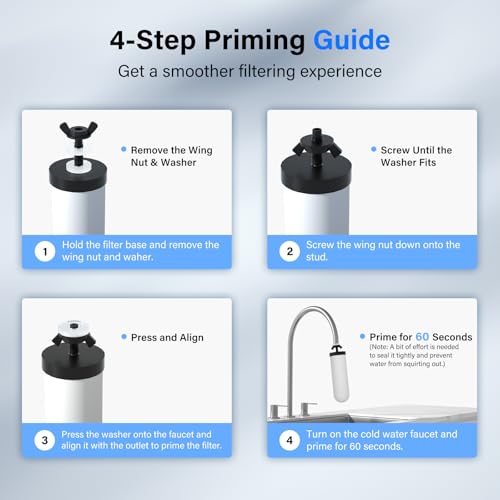 4-Step Priming Guide

Get a smoother filtering experience

• Remove the Wing Nut & Washer

1 Hold the filter base and remove the wing nut and waher.

• Screw Until the Washer Fits

2 Screw the wing nut down onto the stud.

• Press and Align

3 Press the washer onto the faucet and align it with the outlet to prime the filter.

• Prime for 60 Seconds

(Note: A bit of effort is needed to seal it tightly and prevent water from squirting out.)

4 Turn on the cold water faucet and prime for 60 seconds.