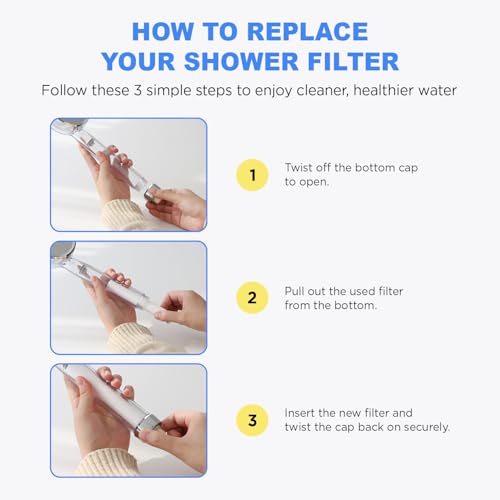 HOW TO REPLACE YOUR SHOWER FILTER

Follow these 3 simple steps to enjoy cleaner, healthier water

1

Twist off the bottom cap to open.

2

Pull out the used filter from the bottom.

3

Insert the new filter and twist the cap back on securely.