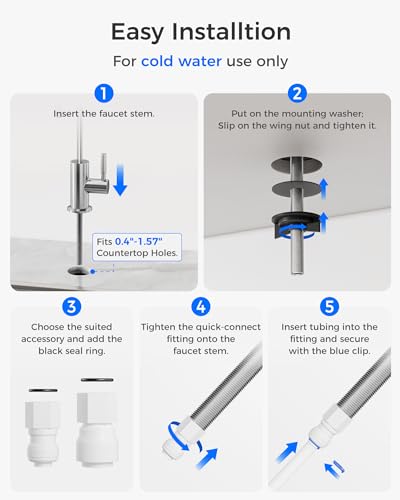 Easy Installtion

For cold water use only

1

Insert the faucet stem.

Fits 0.4"-1.57" Countertop Holes.

2

Put on the mounting washer; Slip on the wing nut and tighten it.

3

Choose the suited accessory and add the black seal ring.

4

Tighten the quick-connect fitting onto the faucet stem.

5

Insert tubing into the fitting and secure with the blue clip.