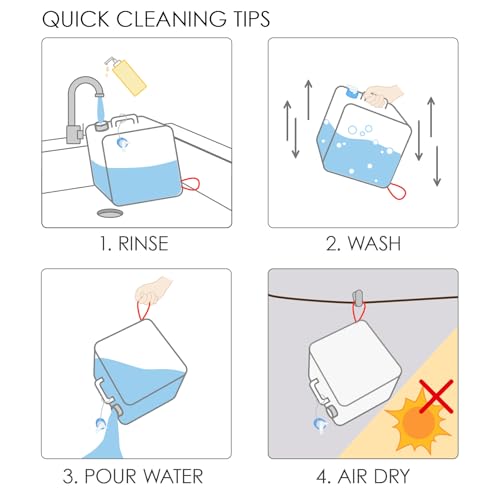 QUICK CLEANING TIPS

1. RINSE

2. WASH

3. POUR WATER

4. AIR DRY