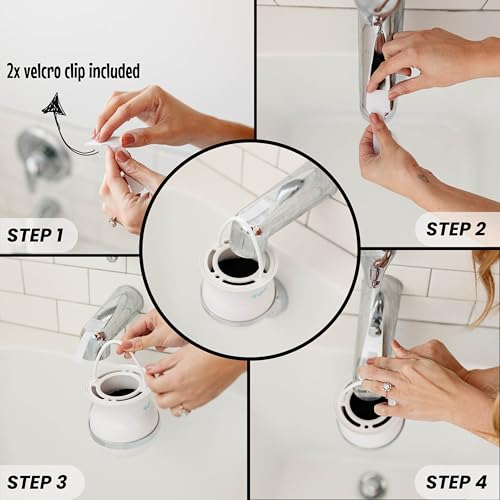 2x velcro clip included

STEP 1

STEP 2

STEP 3

STEP 4