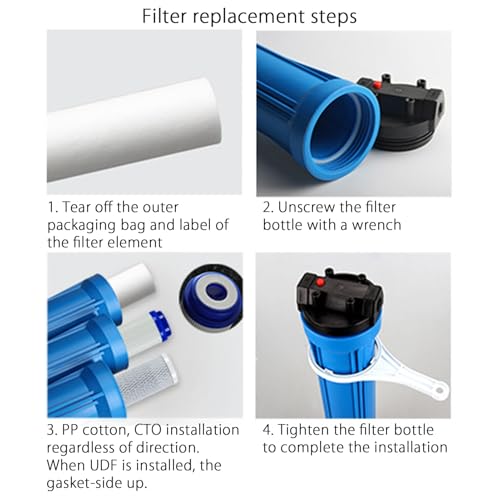 Filter replacement steps

1. Tear off the outer packaging bag and label of the filter element

2. Unscrew the filter bottle with a wrench

3. PP cotton, CTO installation regardless of direction. When UDF is installed, the gasket-side up.

4. Tighten the filter bottle to complete the installation