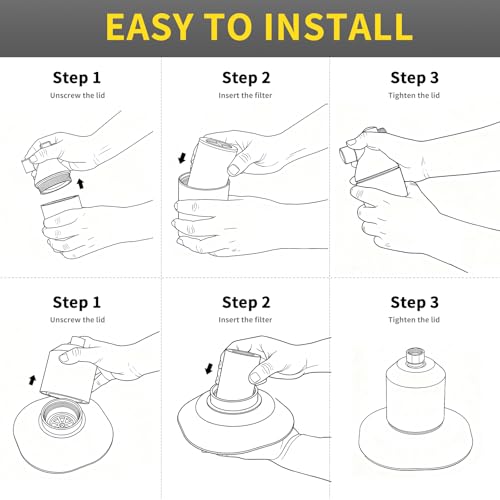 EASY TO INSTALL

Step 1
Unscrew the lid

Step 2
Insert the filter

Step 3
Tighten the lid

Step 1
Unscrew the lid

Step 2
Insert the filter

Step 3
Tighten the lid