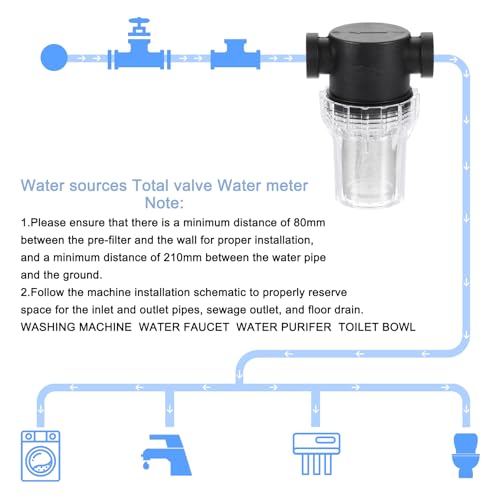 Water sources Total valve Water meter
Note:

1.Please ensure that there is a minimum distance of 80mm between the pre-filter and the wall for proper installation, and a minimum distance of 210mm between the water pipe and the ground.

2.Follow the machine installation schematic to properly reserve space for the inlet and outlet pipes, sewage outlet, and floor drain.

WASHING MACHINE WATER FAUCET WATER PURIFER TOILET BOWL