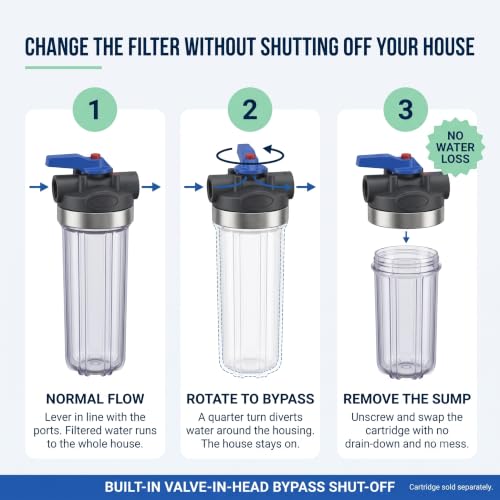 CHANGE THE FILTER WITHOUT SHUTTING OFF YOUR HOUSE

1

NORMAL FLOW

Lever in line with the ports. Filtered water runs to the whole house.

2

ROTATE TO BYPASS

A quarter turn diverts water around the housing. The house stays on.

3

NO WATER LOSS

REMOVE THE SUMP

Unscrew and swap the cartridge with no drain-down and no mess.

BUILT-IN VALVE-IN-HEAD BYPASS SHUT-OFF

Cartridge sold separately.