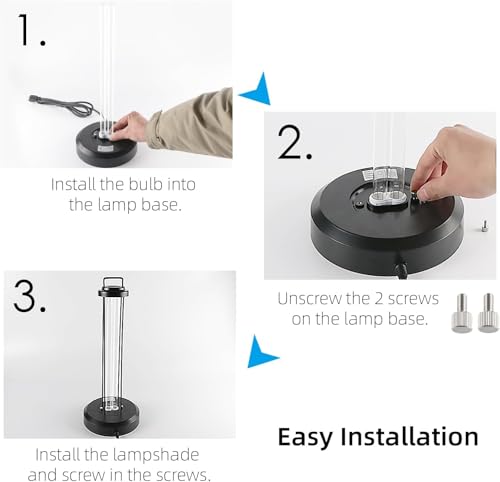 1.

Install the bulb into the lamp base.

2.

Unscrew the 2 screws on the lamp base.

3.

Install the lampshade and screw in the screws.

Easy Installation