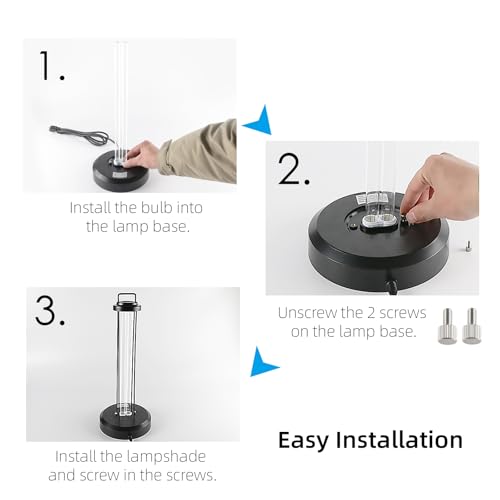 1.

Install the bulb into the lamp base.

2.

Unscrew the 2 screws on the lamp base.

3.

Install the lampshade and screw in the screws.

Easy Installation