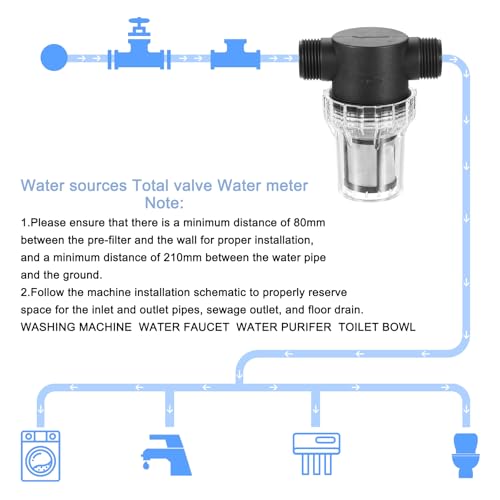 Water sources Total valve Water meter
Note:

1.Please ensure that there is a minimum distance of 80mm between the pre-filter and the wall for proper installation, and a minimum distance of 210mm between the water pipe and the ground.

2.Follow the machine installation schematic to properly reserve space for the inlet and outlet pipes, sewage outlet, and floor drain.

WASHING MACHINE WATER FAUCET WATER PURIFER TOILET BOWL