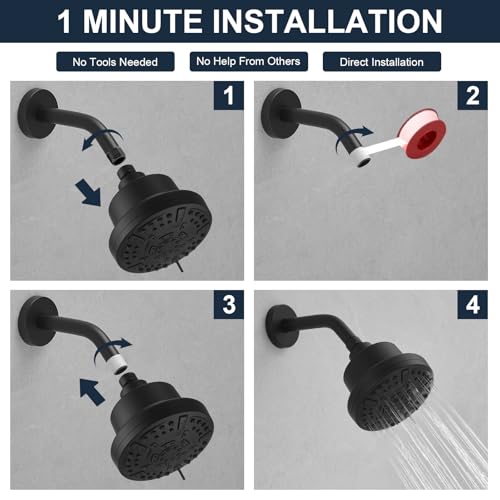 1 MINUTE INSTALLATION

No Tools Needed

No Help From Others

Direct Installation

1

2

3

4