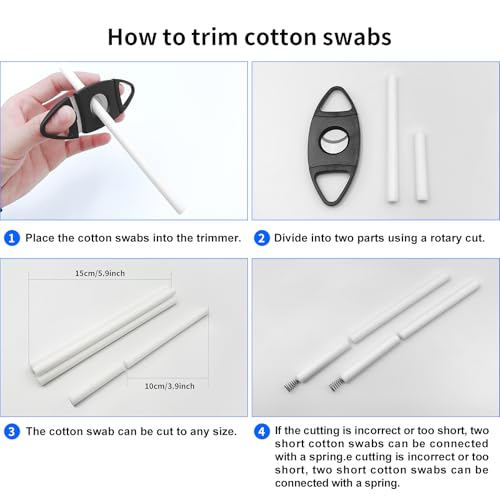 How to trim cotton swabs

1 Place the cotton swabs into the trimmer.

2 Divide into two parts using a rotary cut.

15cm/5.9inch

10cm/3.9inch

3 The cotton swab can be cut to any size.

4 If the cutting is incorrect or too short, two short cotton swabs can be connected with a spring.e cutting is incorrect or too short, two short cotton swabs can be connected with a spring.