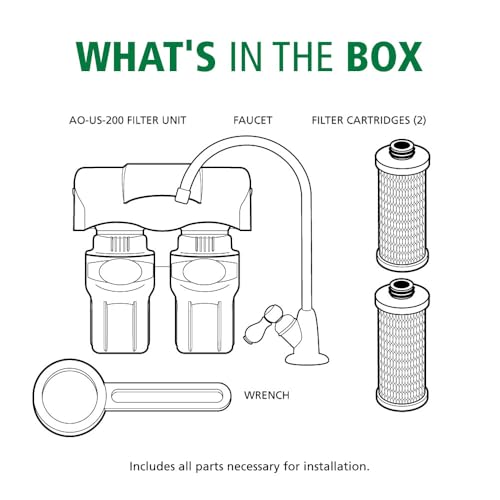 WHAT'S IN THE BOX

AO-US-200 FILTER UNIT

FAUCET

FILTER CARTRIDGES (2)

WRENCH

Includes all parts necessary for installation.